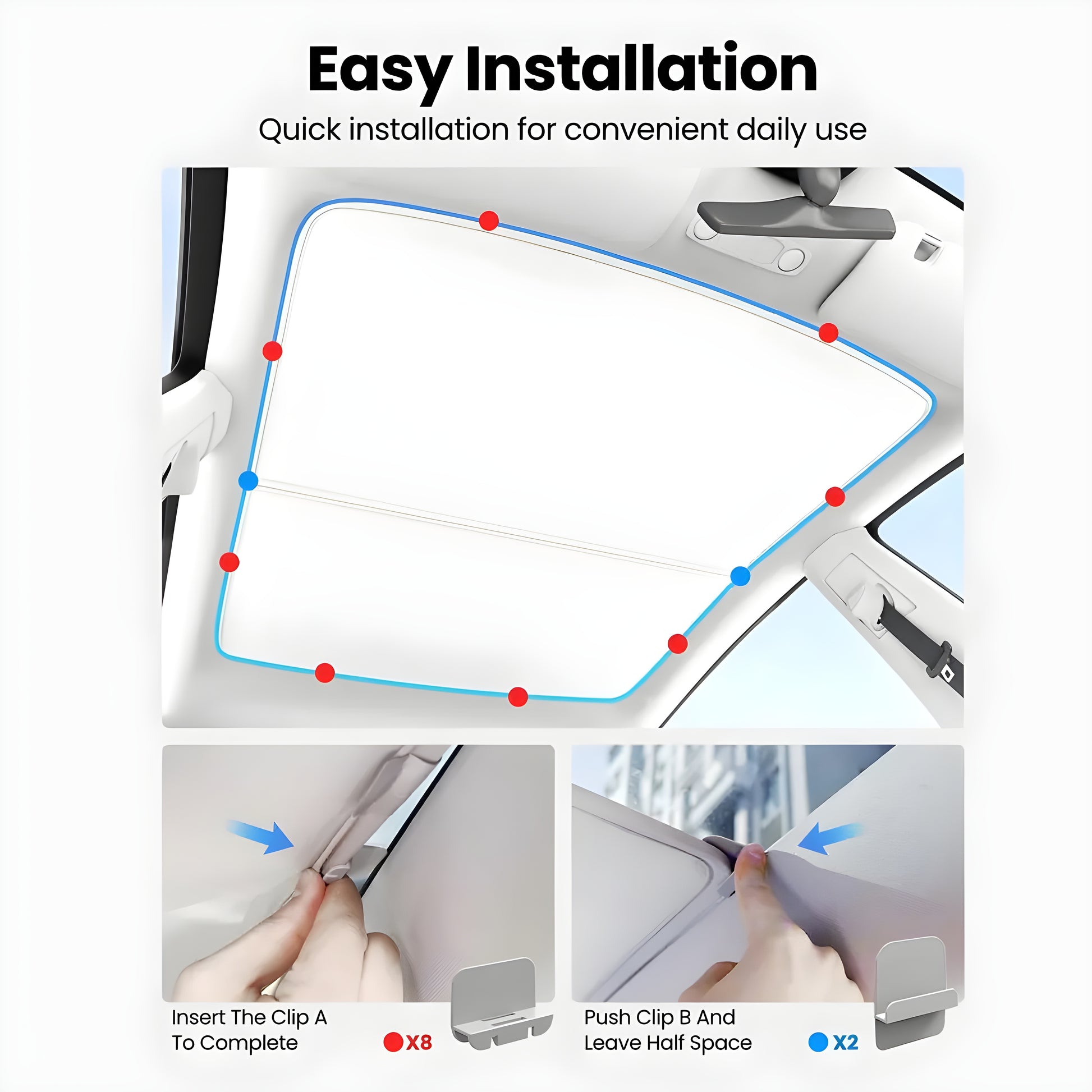 Easy Installation

Quick installation for convenient daily use

Insert The Clip A To Complete

X8

Push Clip B And Leave Half Space

X2